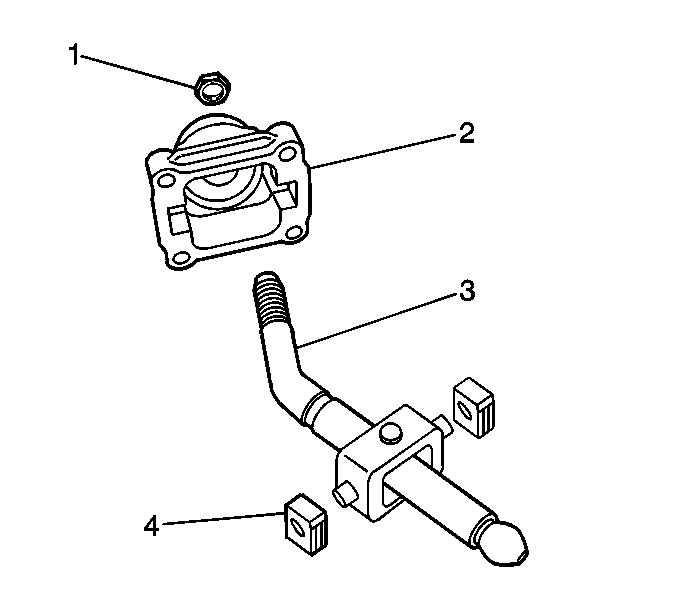 1
2
3
4