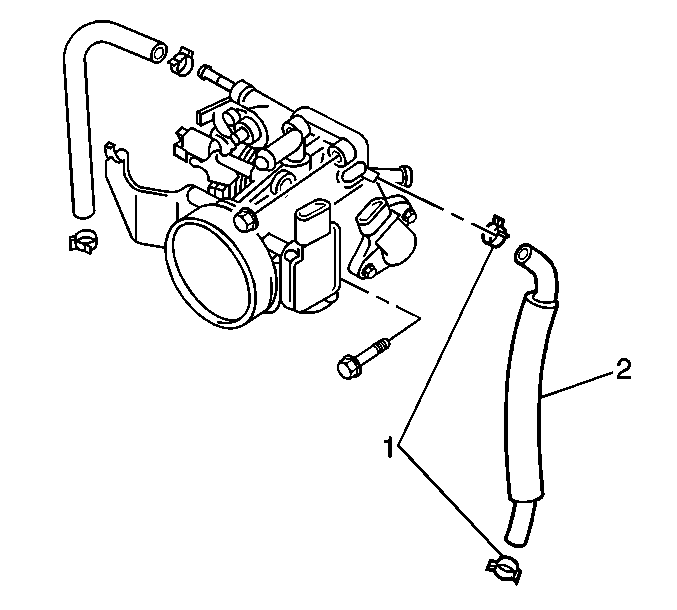 2

1