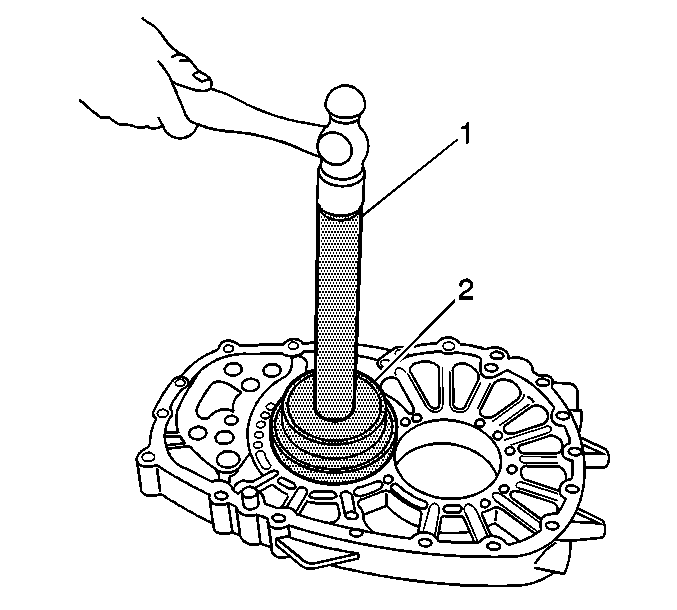 1
2