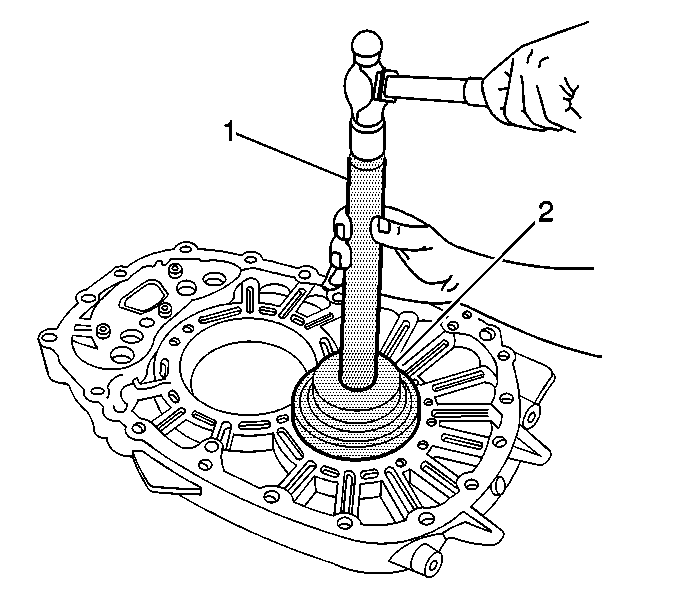 1
2