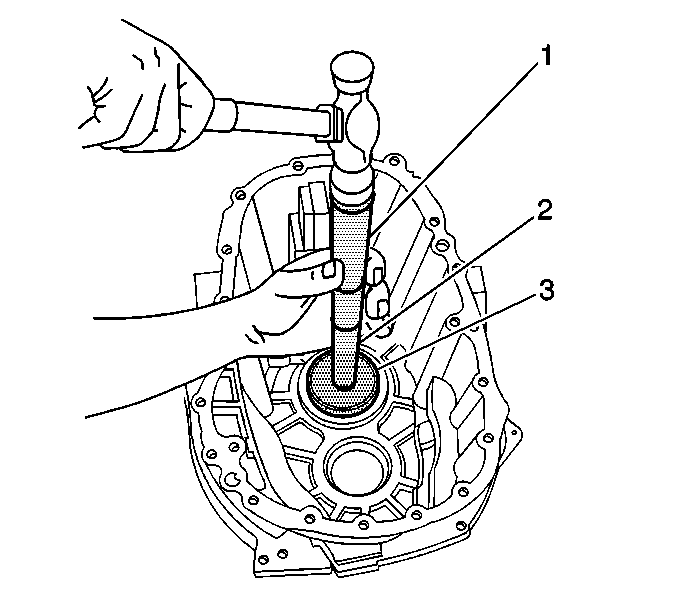 1
2
3