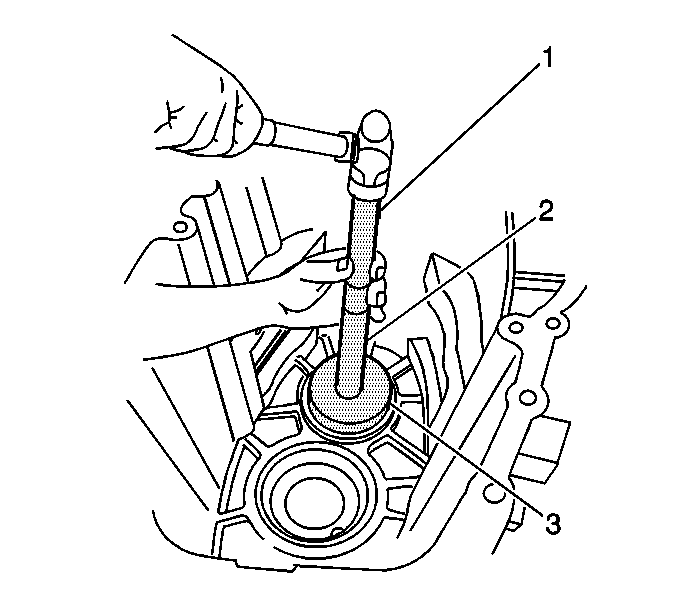 1
2
3