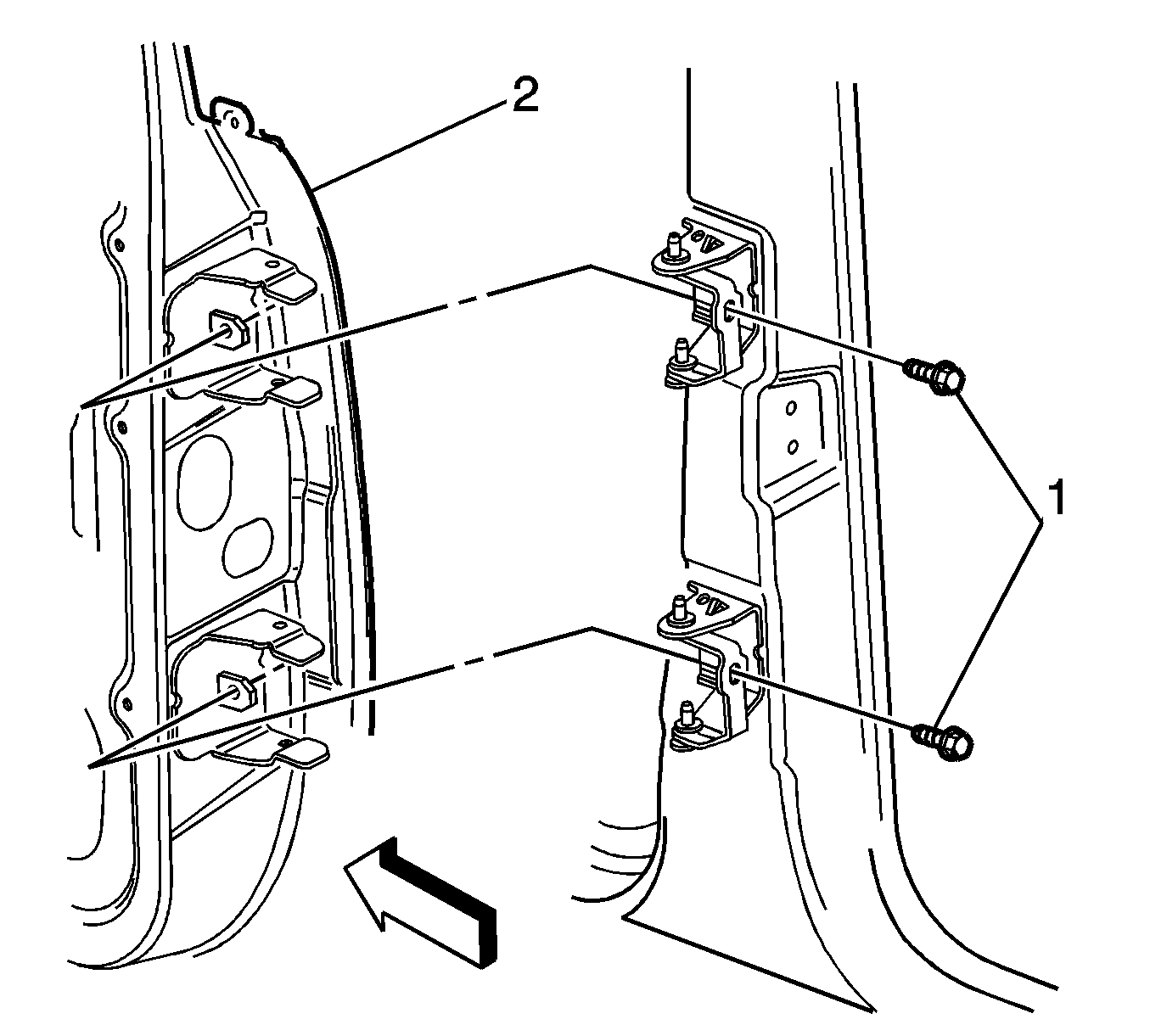 2

1