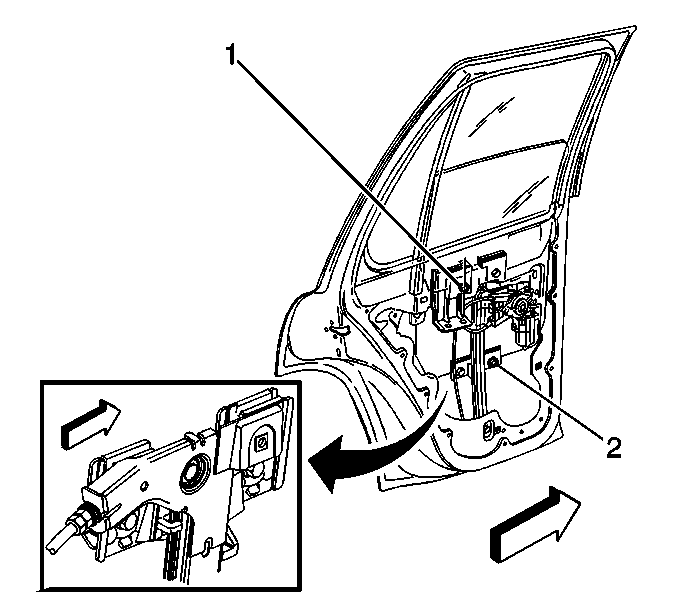 1

2