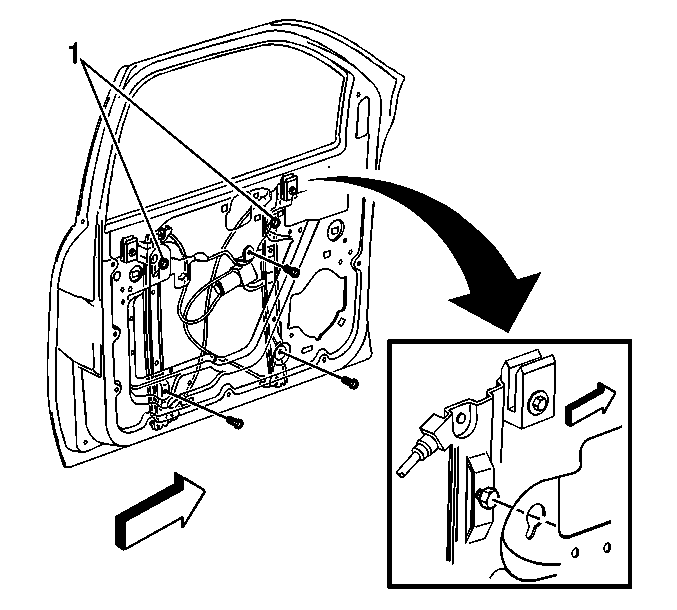 1