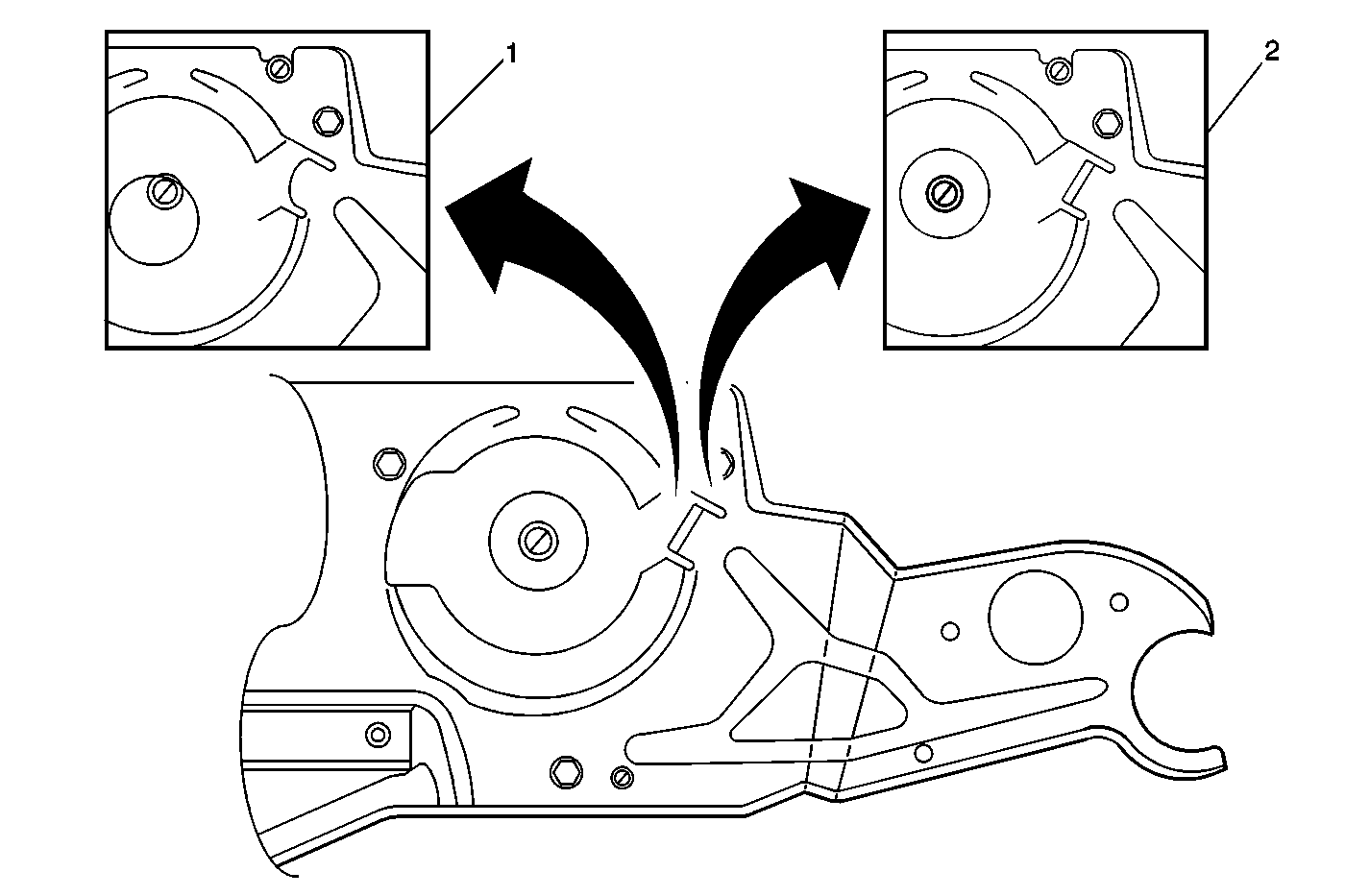 1

2