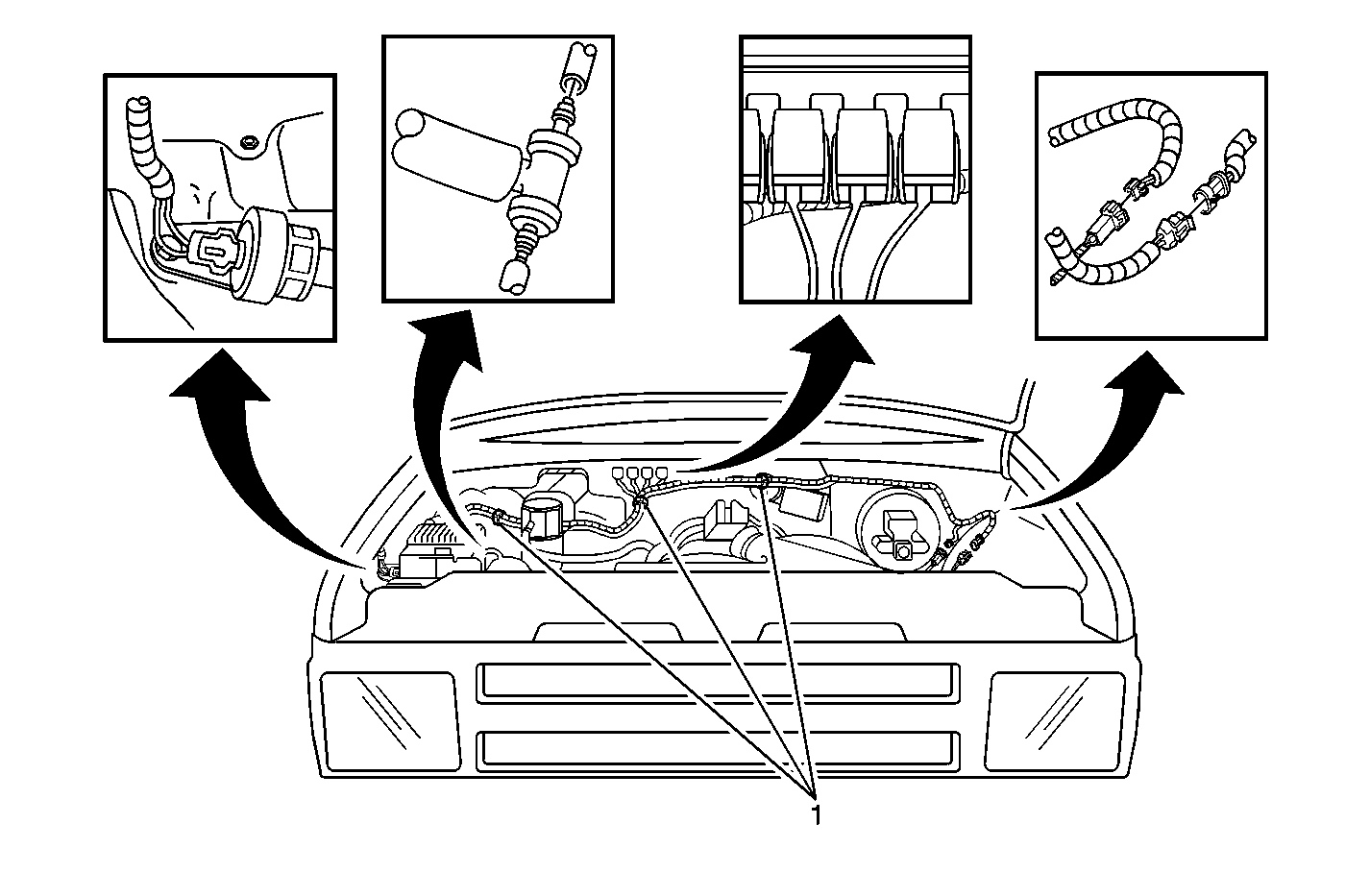 1