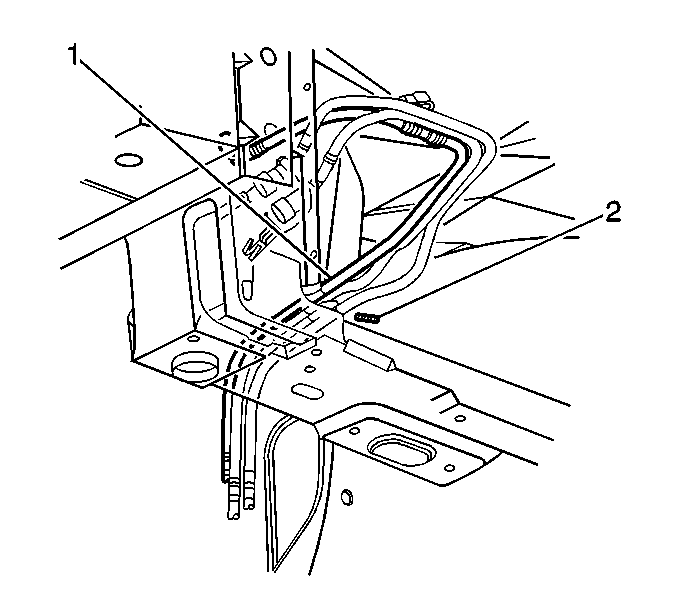 1
2