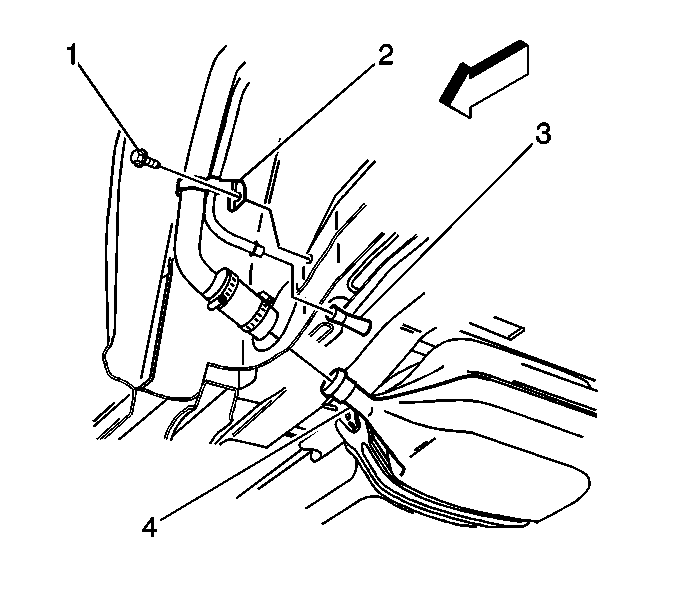 1
2
3
4