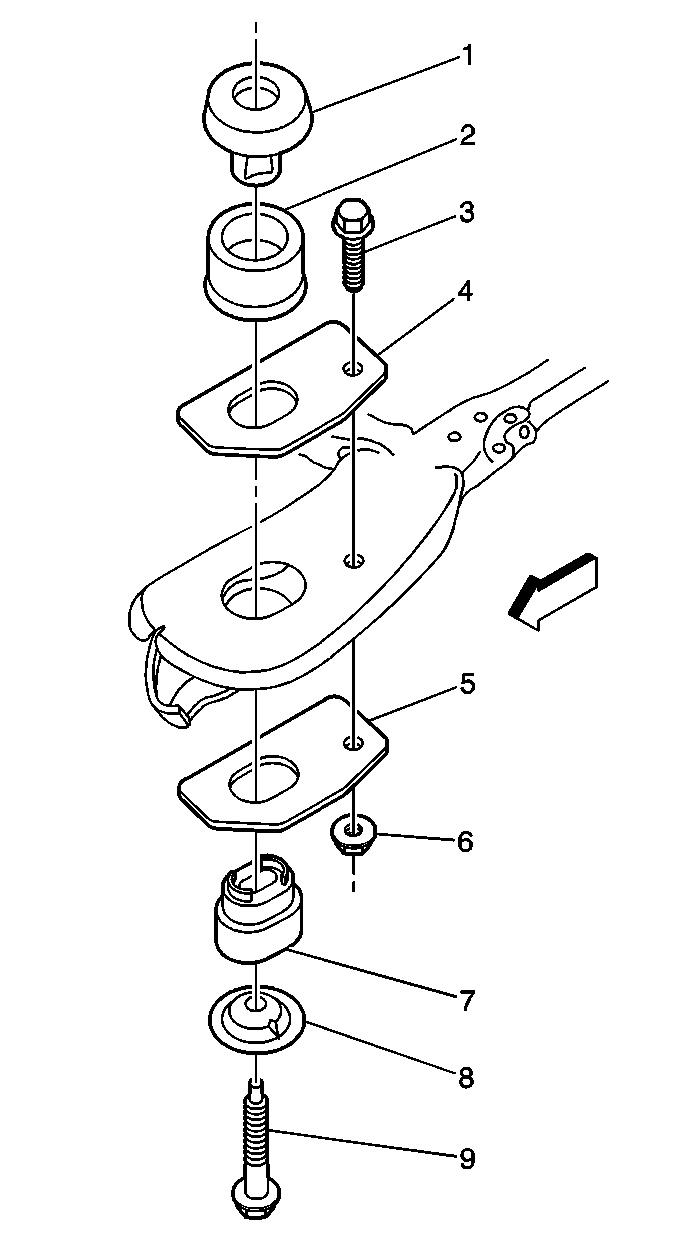 1
2
3
4
5
6
7
8
9