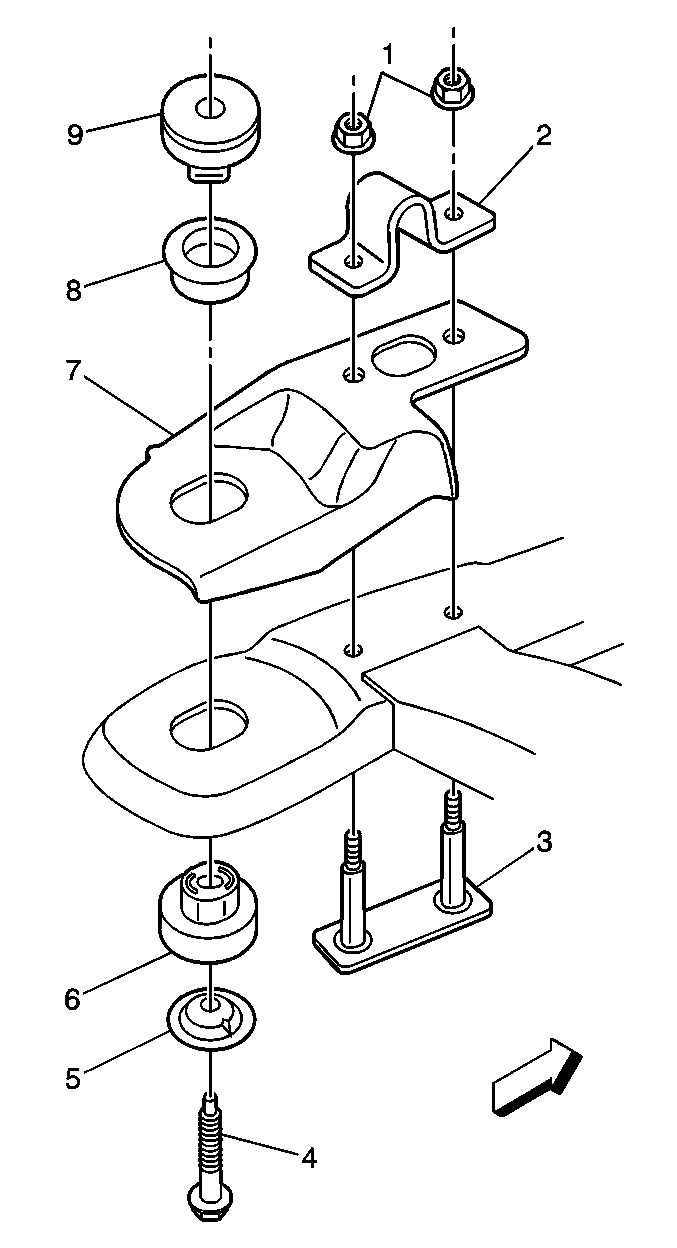 1
9
2
8
7
3
6
5
4