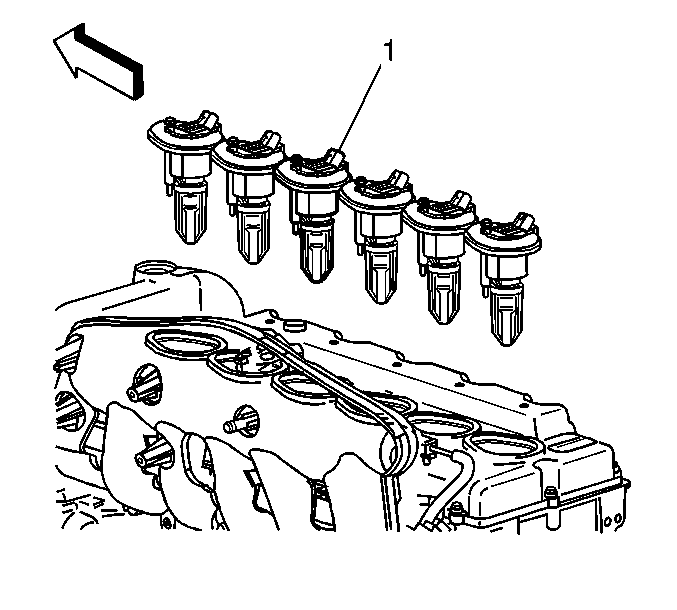 1