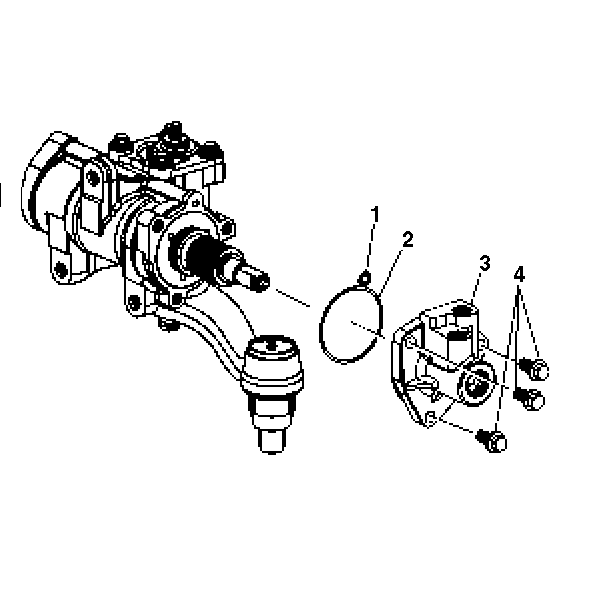 1
2
3
4