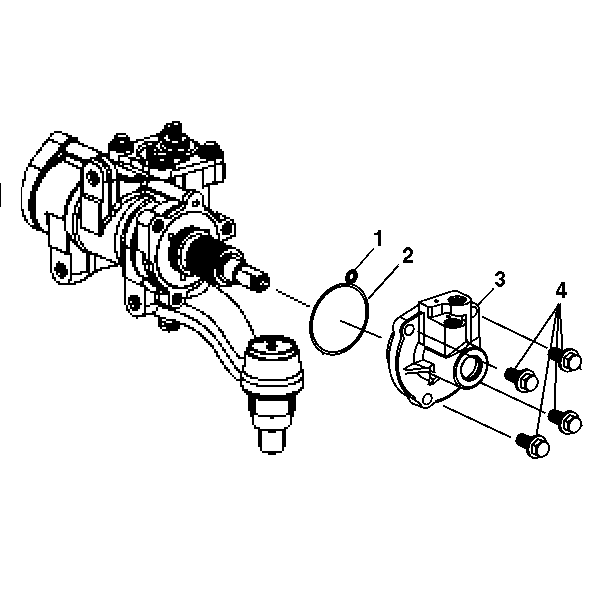 1
2
3
4