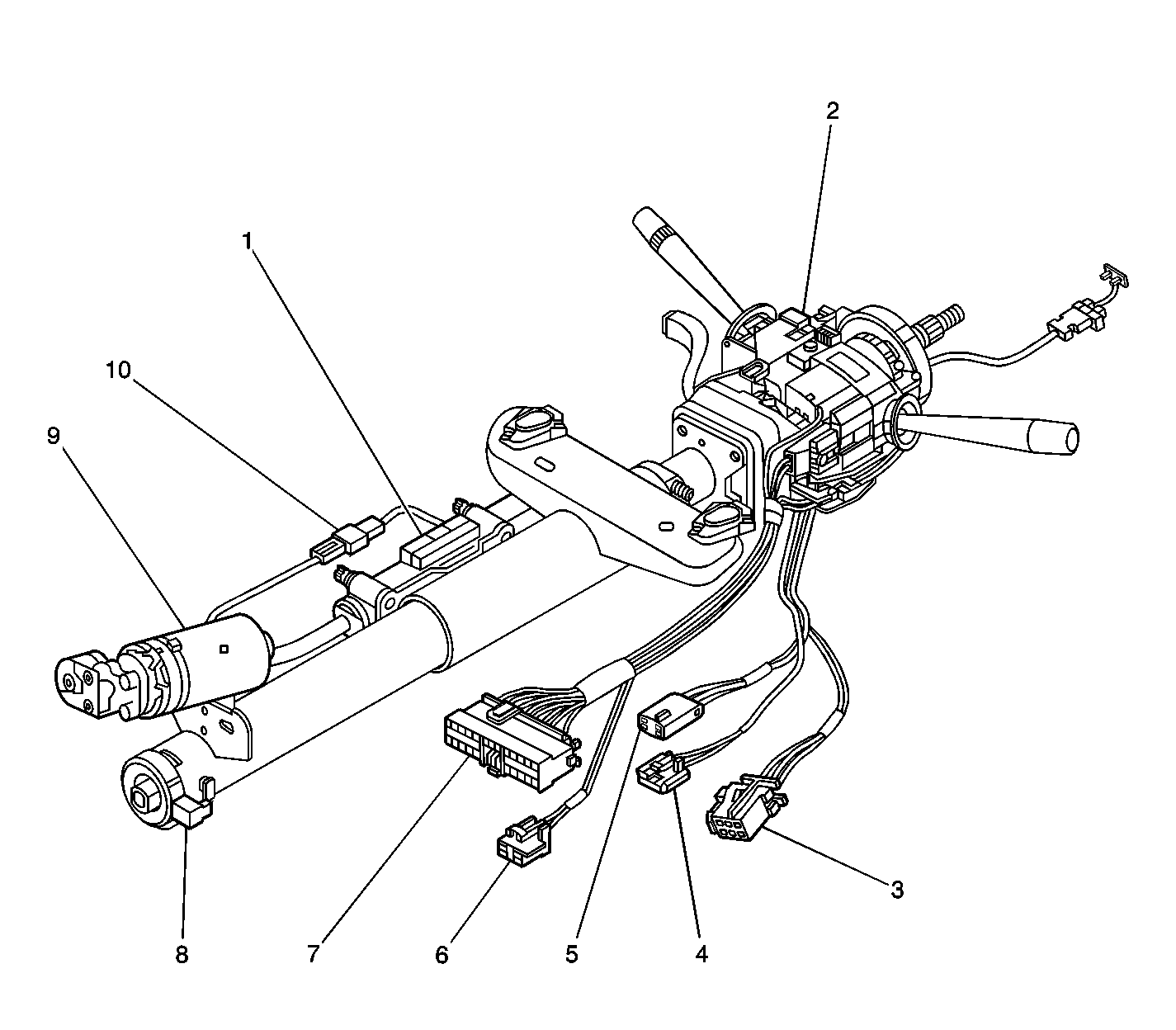 2
1
10
9
8
7
6
5
4
3