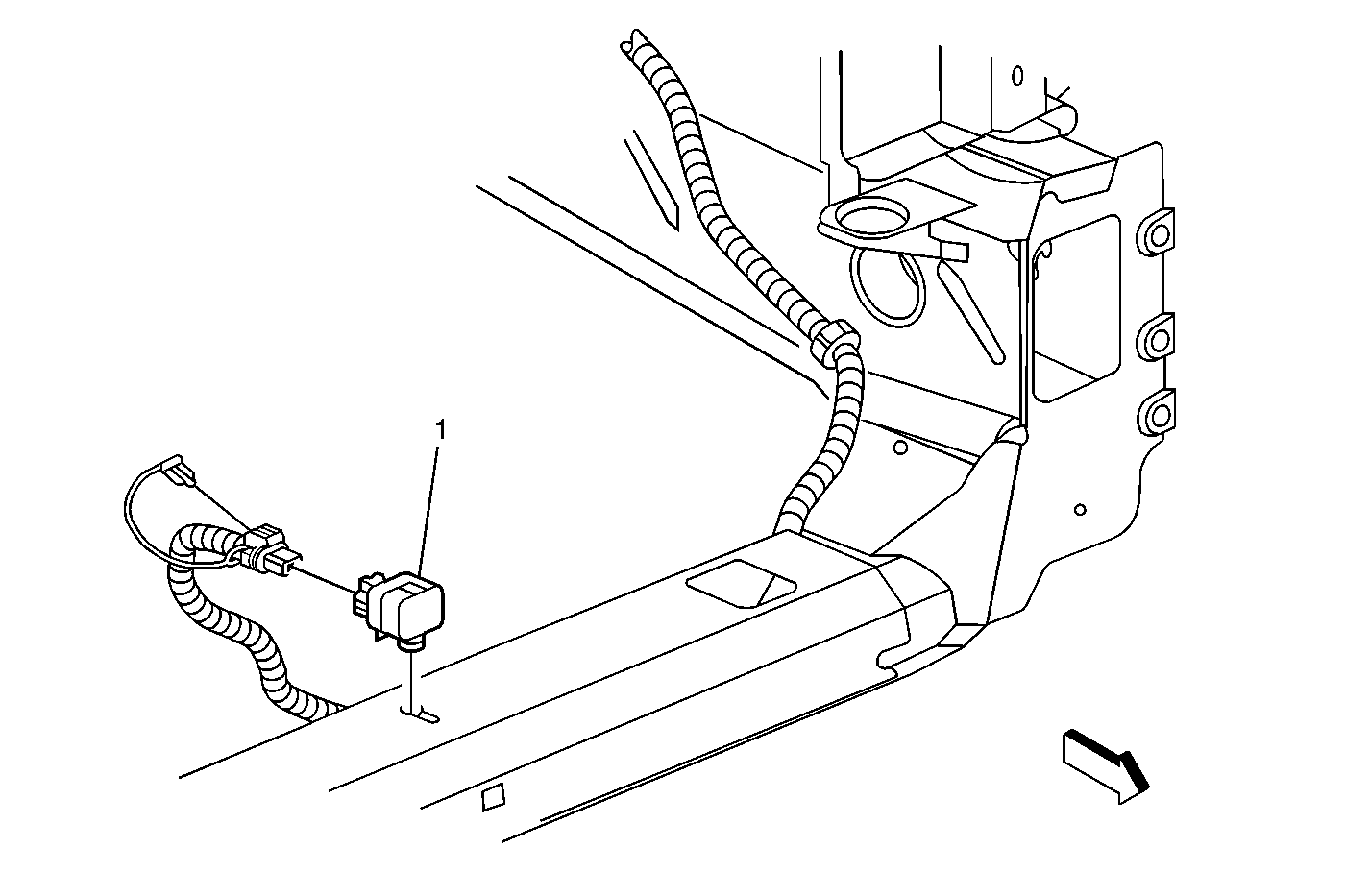 1