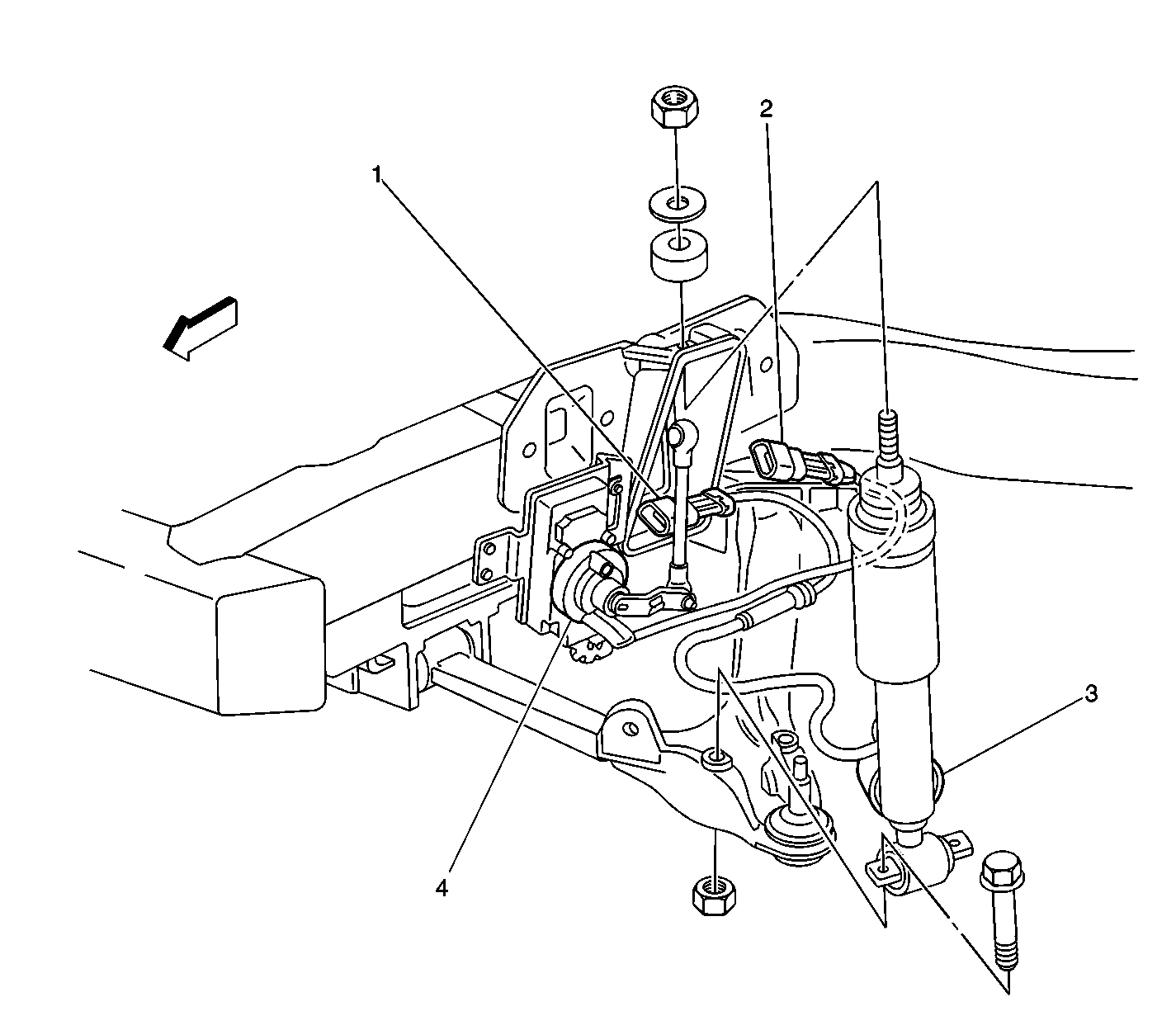 2
1
3
4