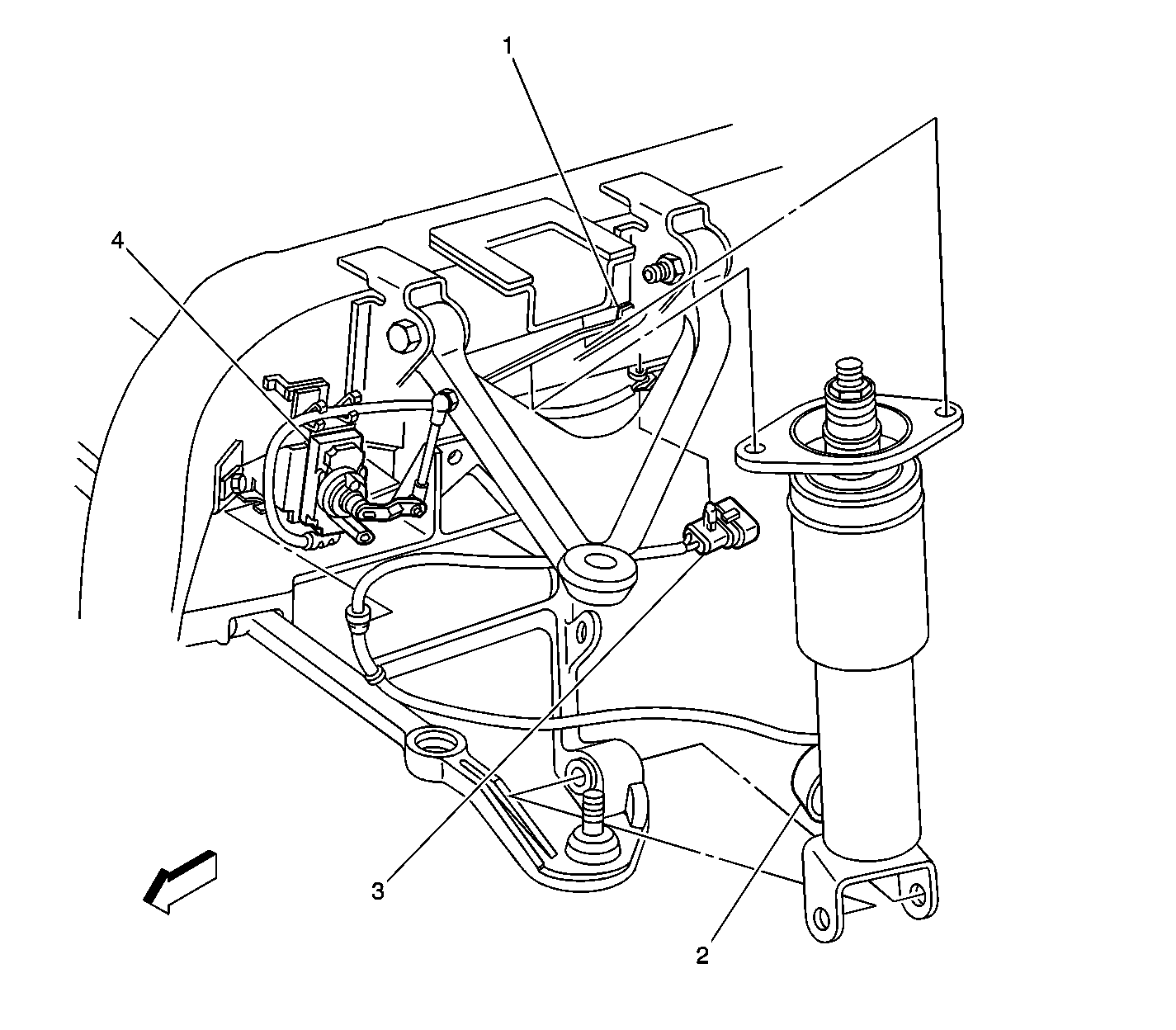 1
4
3
2