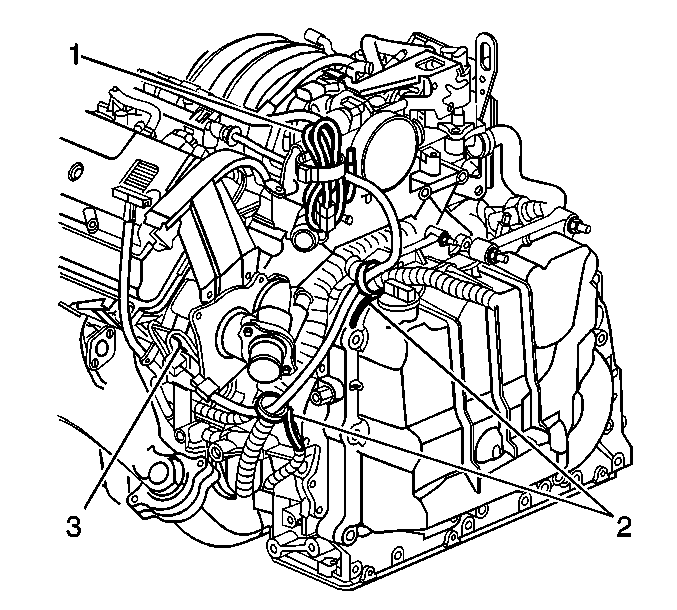 1
3
2