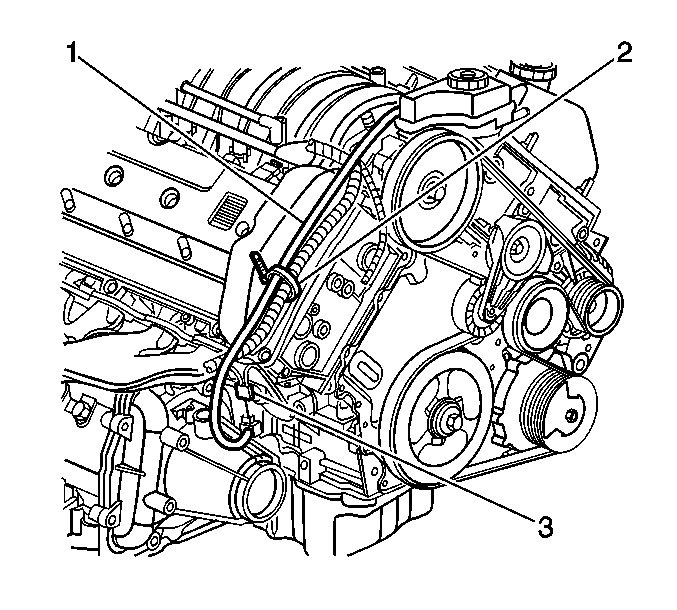 1
2
3