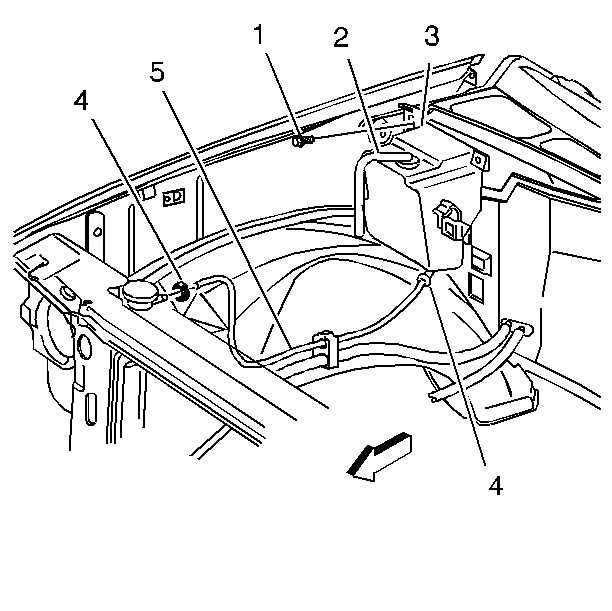 1
2
3
5
4
4