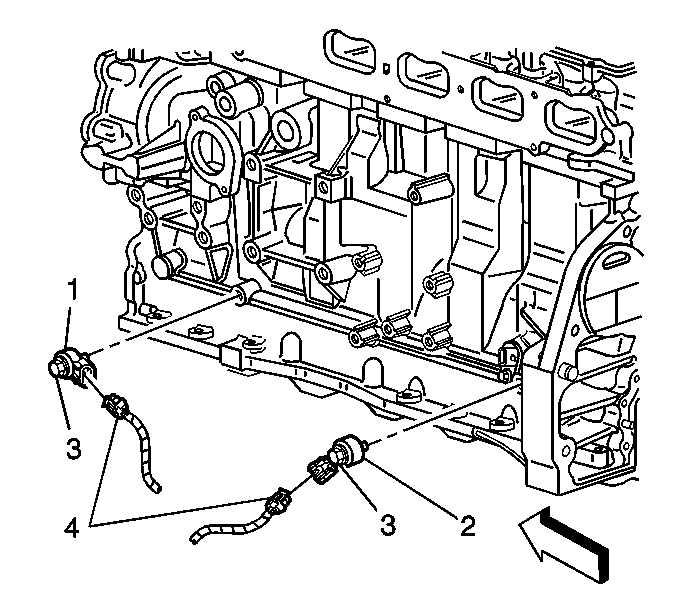 1
3
4
3
2