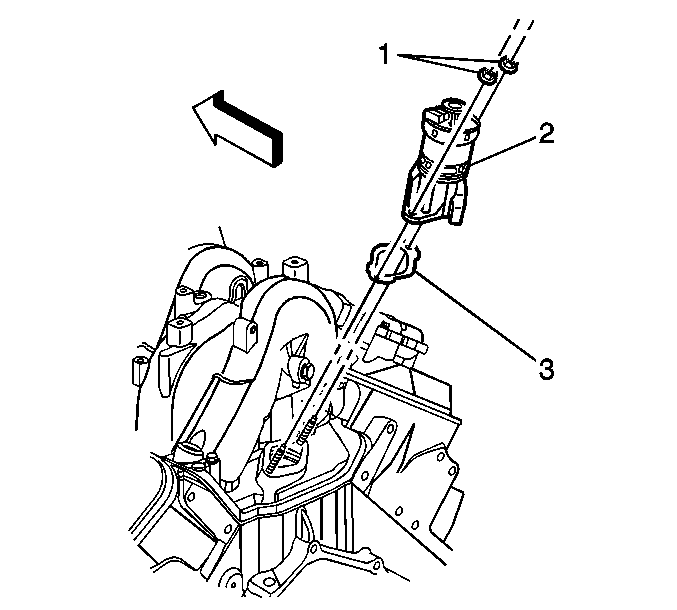 1
2
3