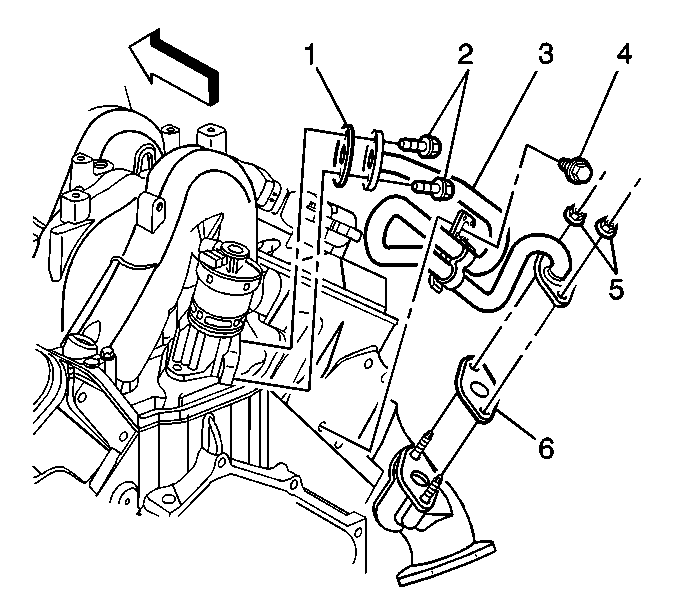 1
2
3
4
5
6