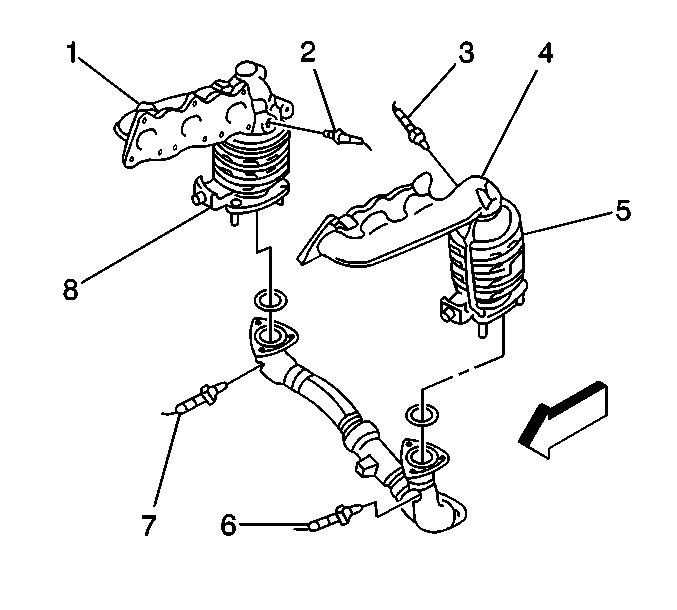 1
2
3
4
5
8
7
6