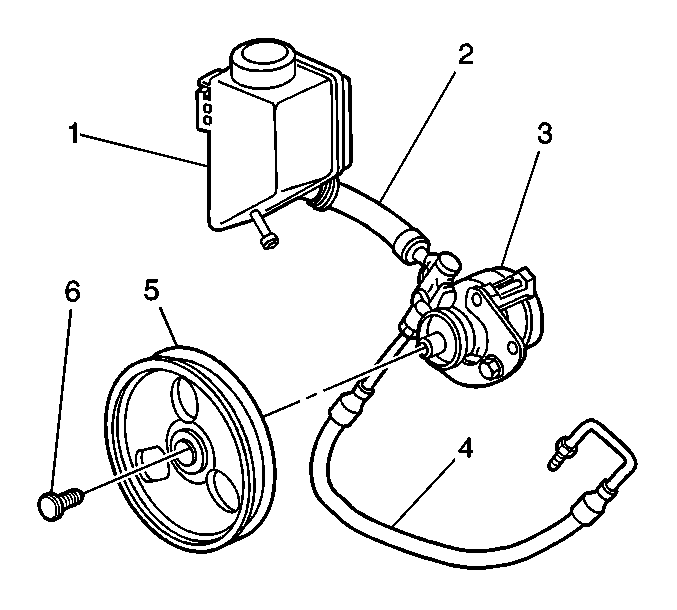 2
1
3
6
5
4