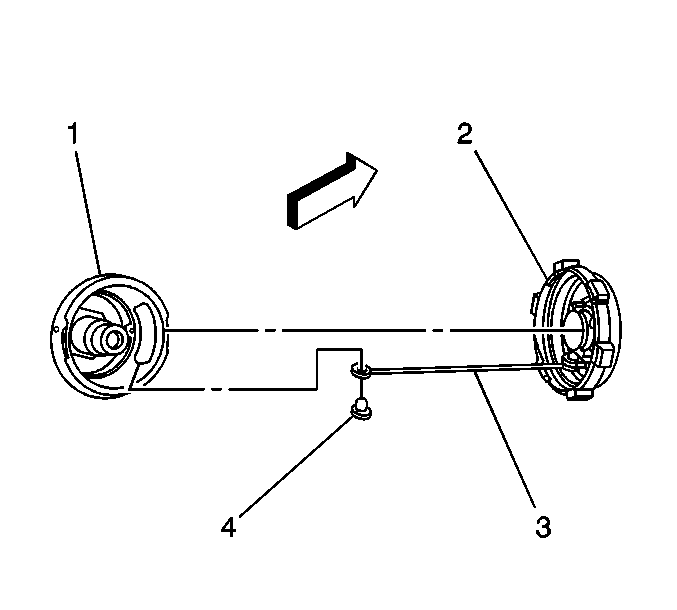 1

2

4

3