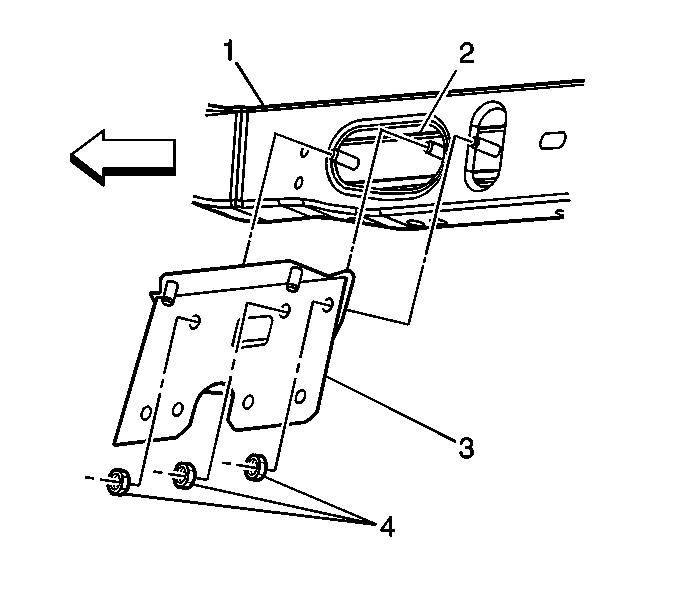 1
2
3
4