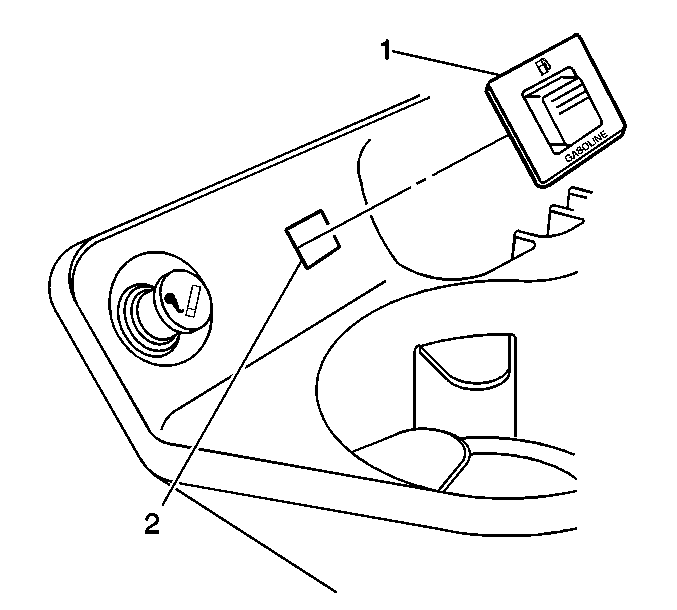 1
GASOLINE
2