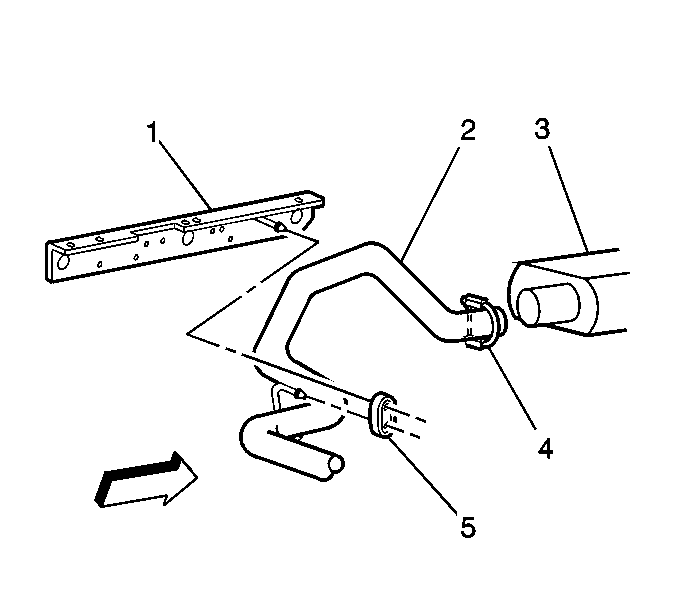 1
2
3
4
5