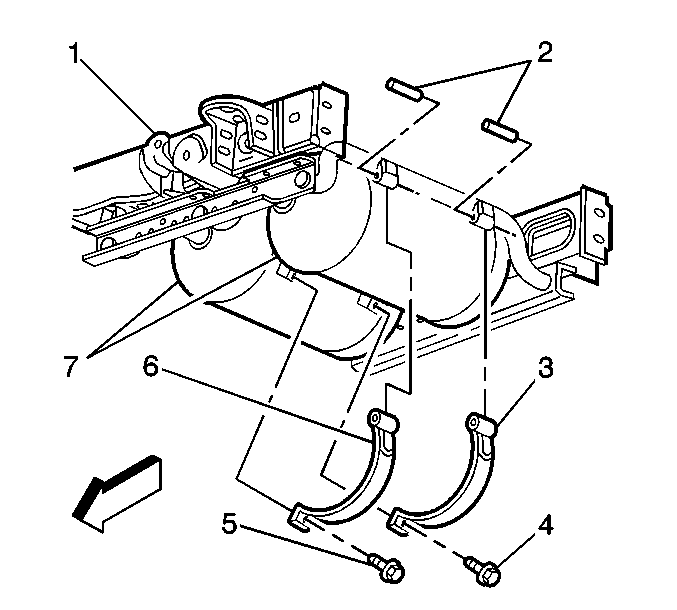 1
2
7
6
3
5
4