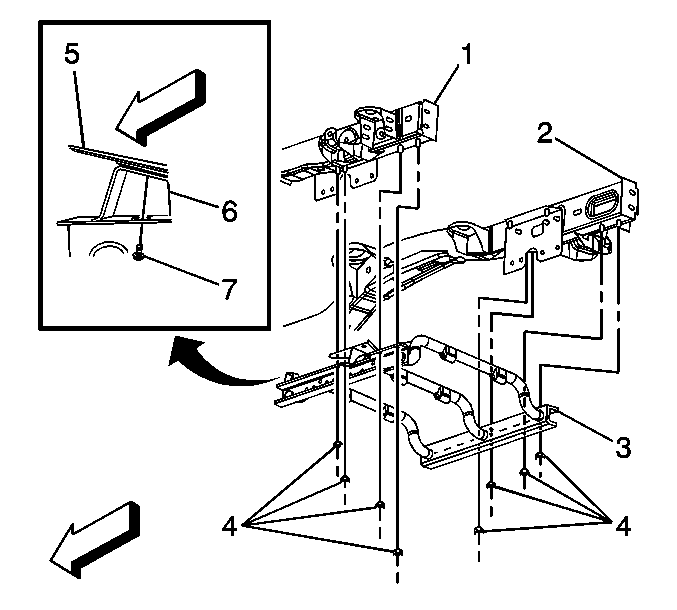 5
6
7
1
2
3
4
4