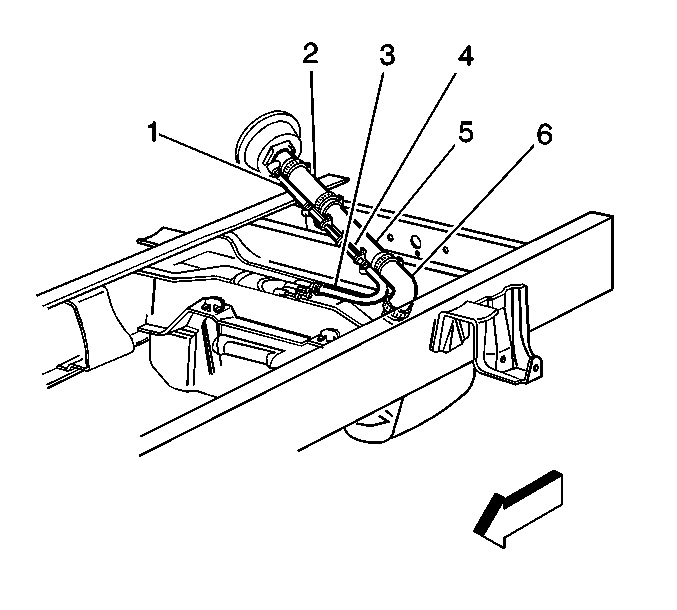 2
3
4
1
5
6