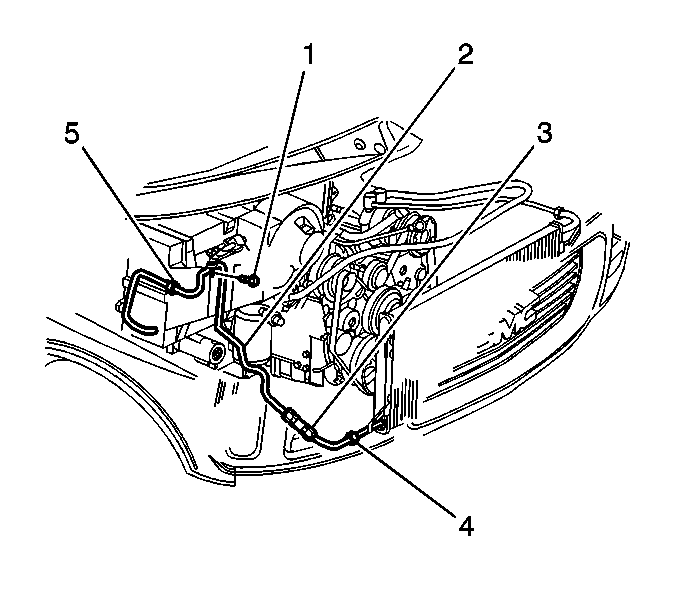 1
2
5
3
4