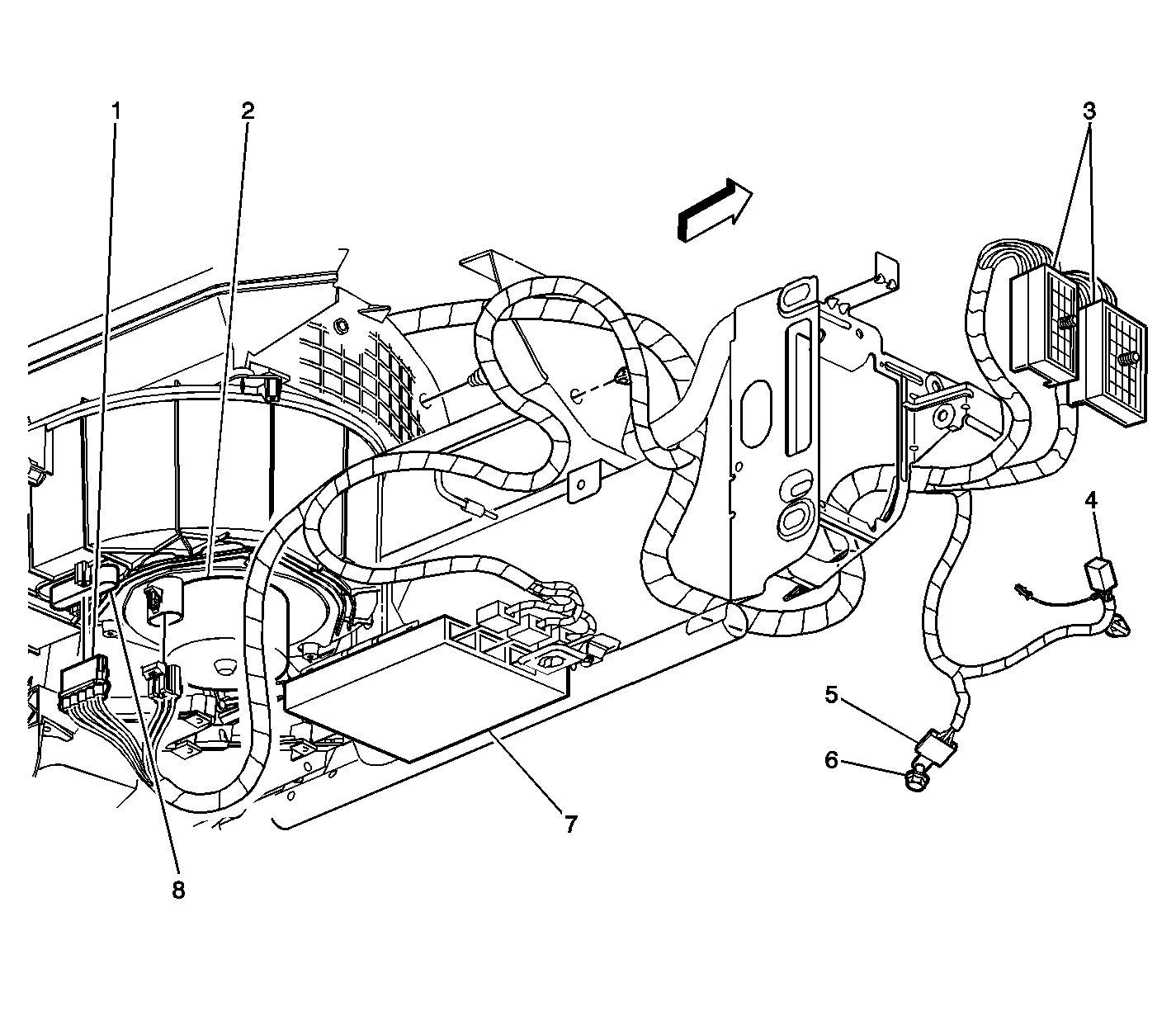 1
2
3
4
5
6
7
8