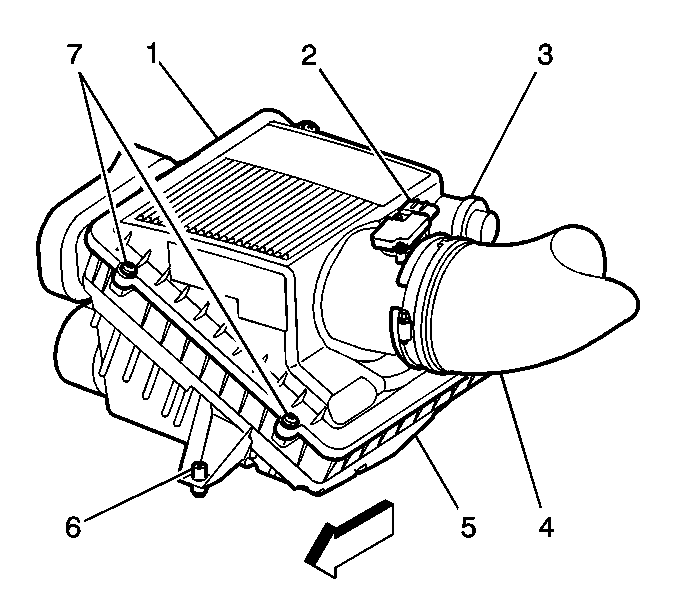 7
1
2
3
6
5
4