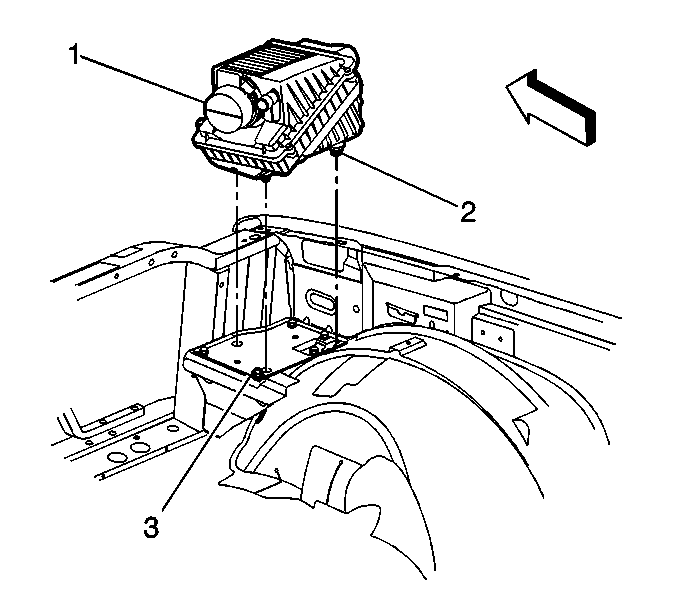 1
2
3