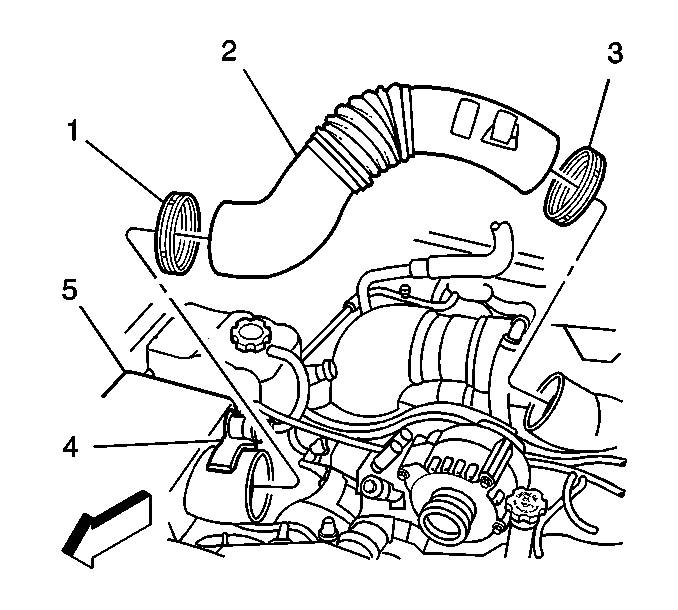 2
3
1
5
4