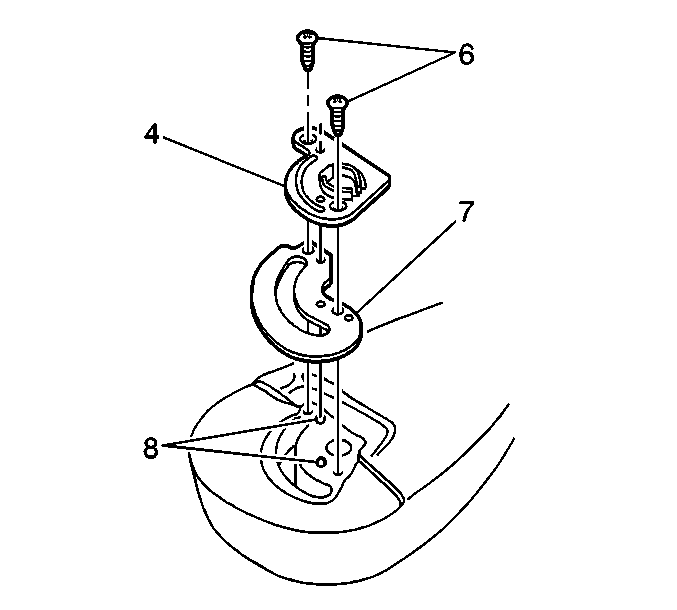 6
4
7
8