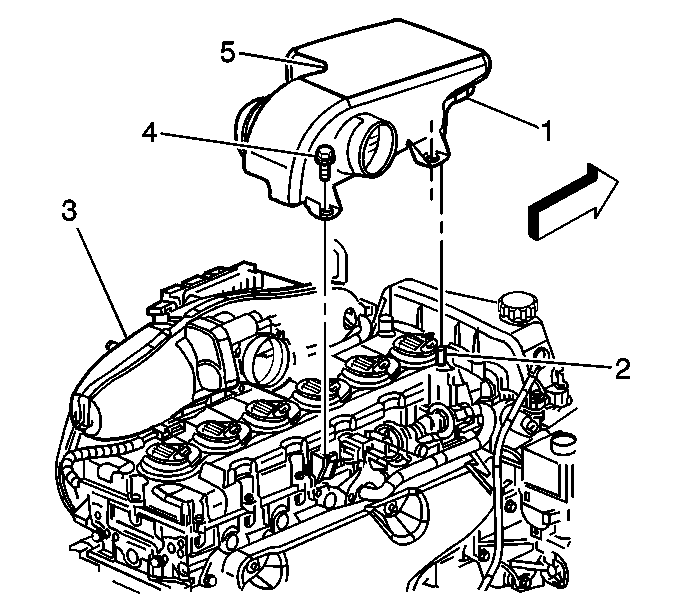 5
1
4
3
2