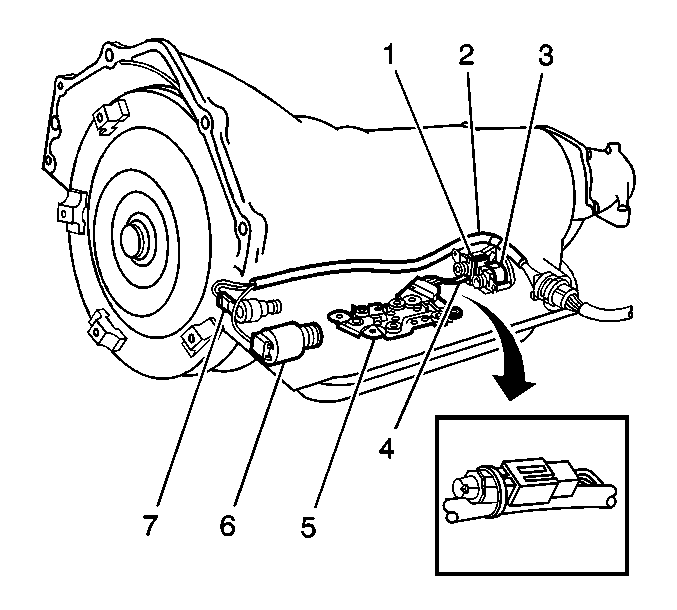 1
2
3
4
7
6
5