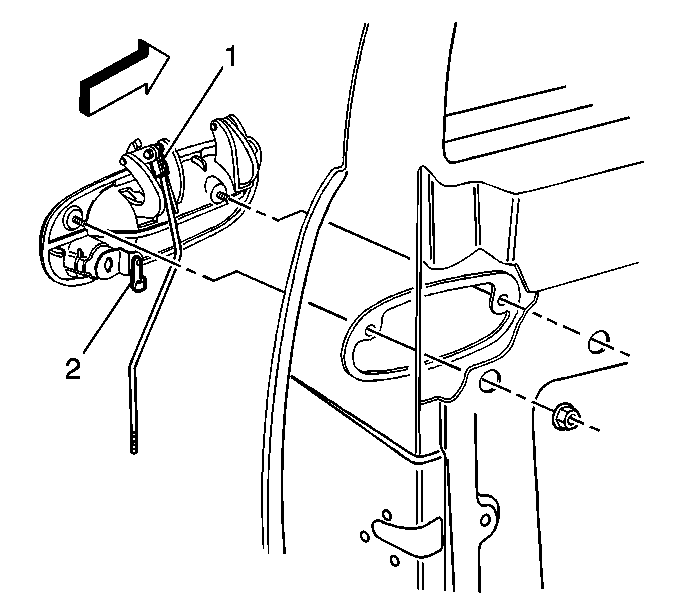 1

2