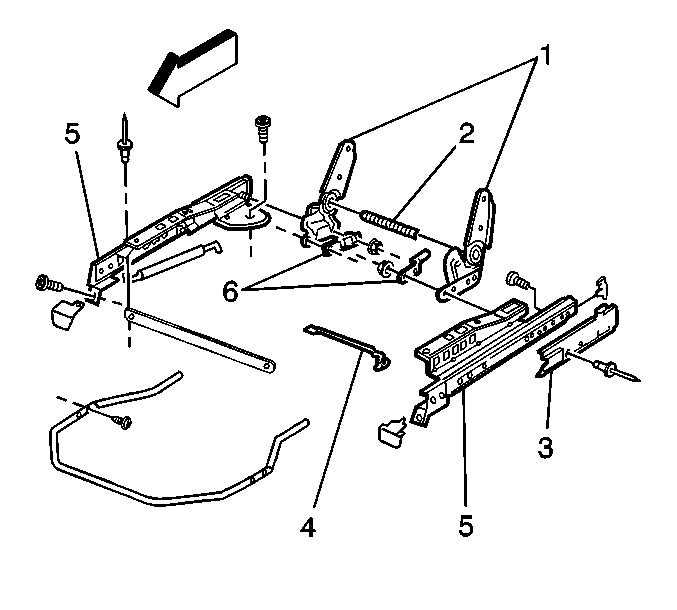 1
5
2
6
3
4
5