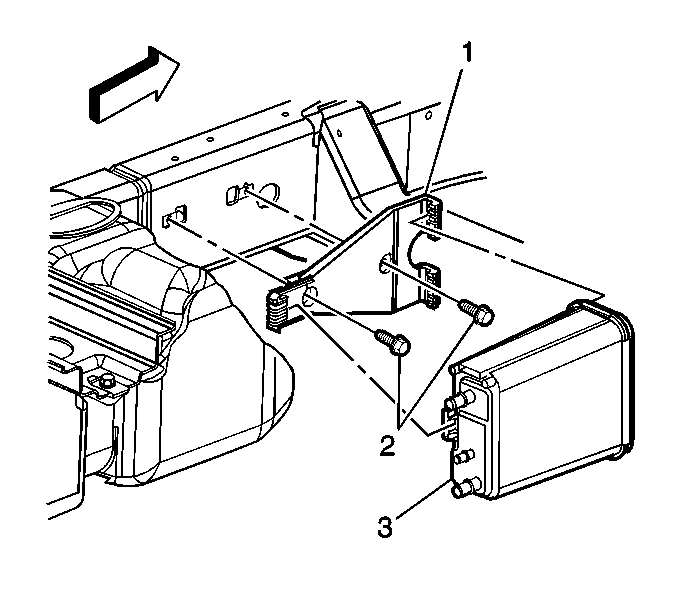 1

2

3