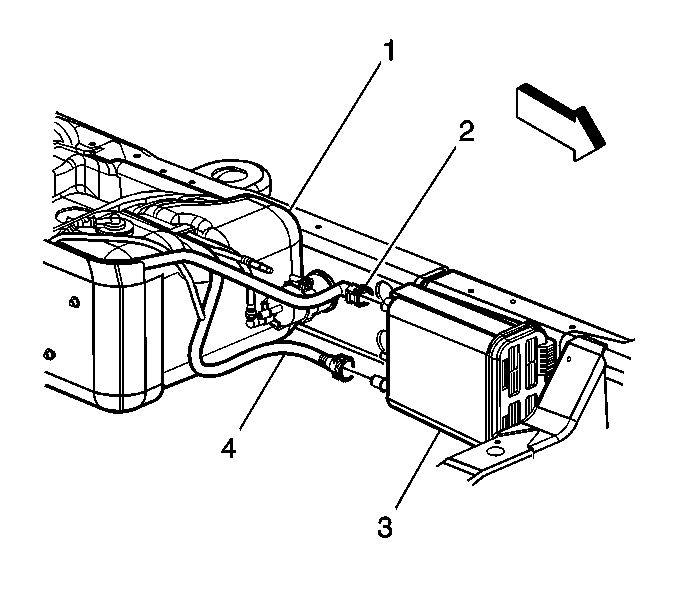 1
2
4
3