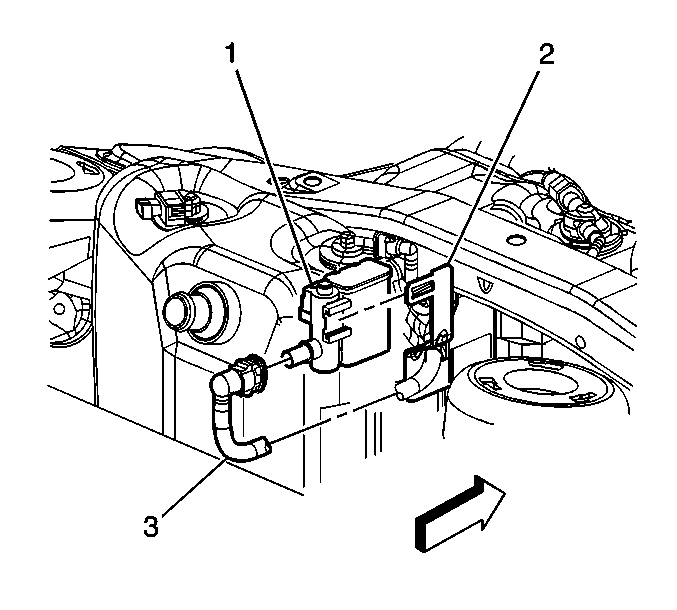 1
2
3